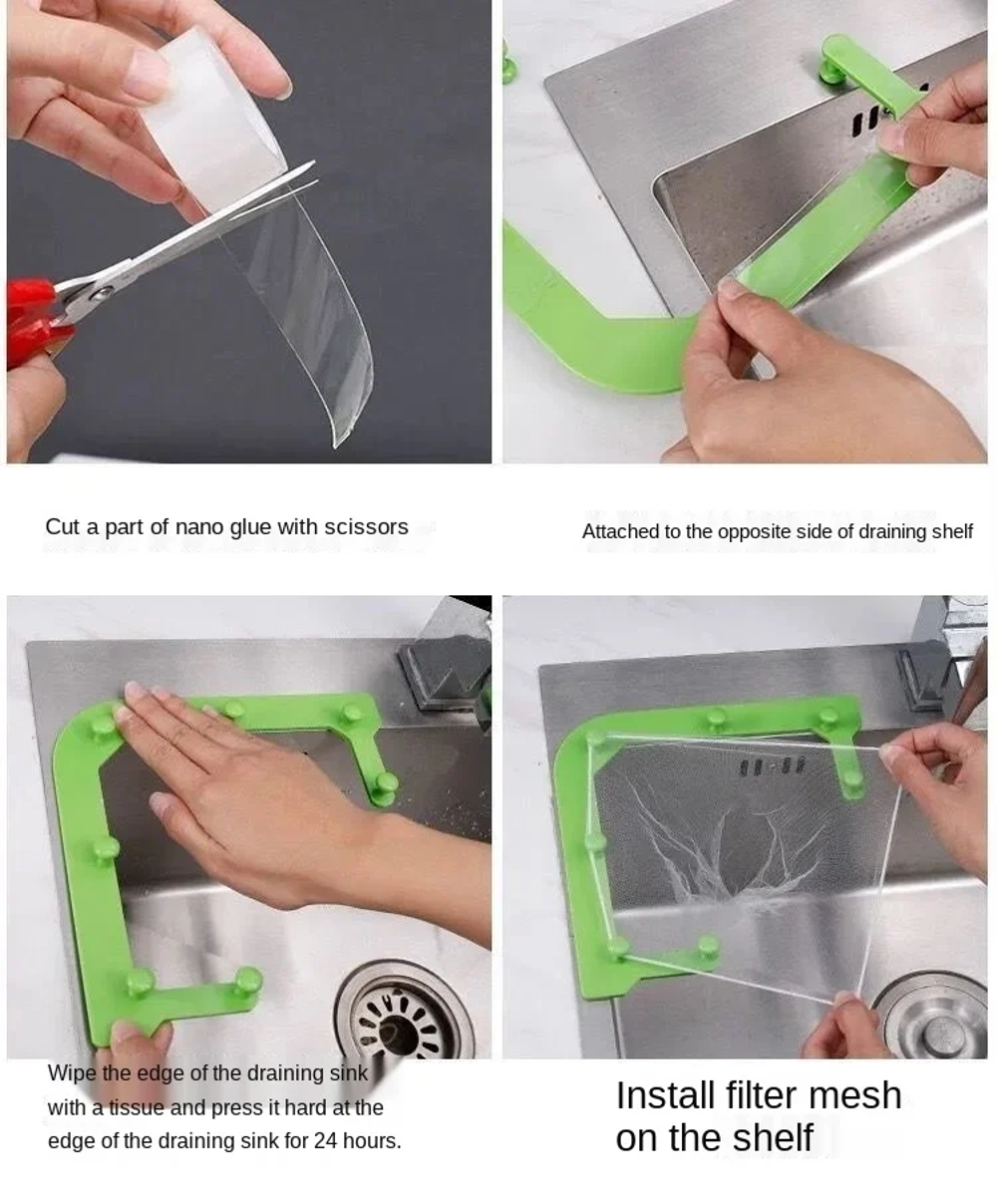 Cut a part of nano glue with scissors

Attached to the opposite side of draining shelf

Wipe the edge of the draining sink with a tissue and press it hard at the edge of the draining sink for 24 hours.

Install filter mesh on the shelf