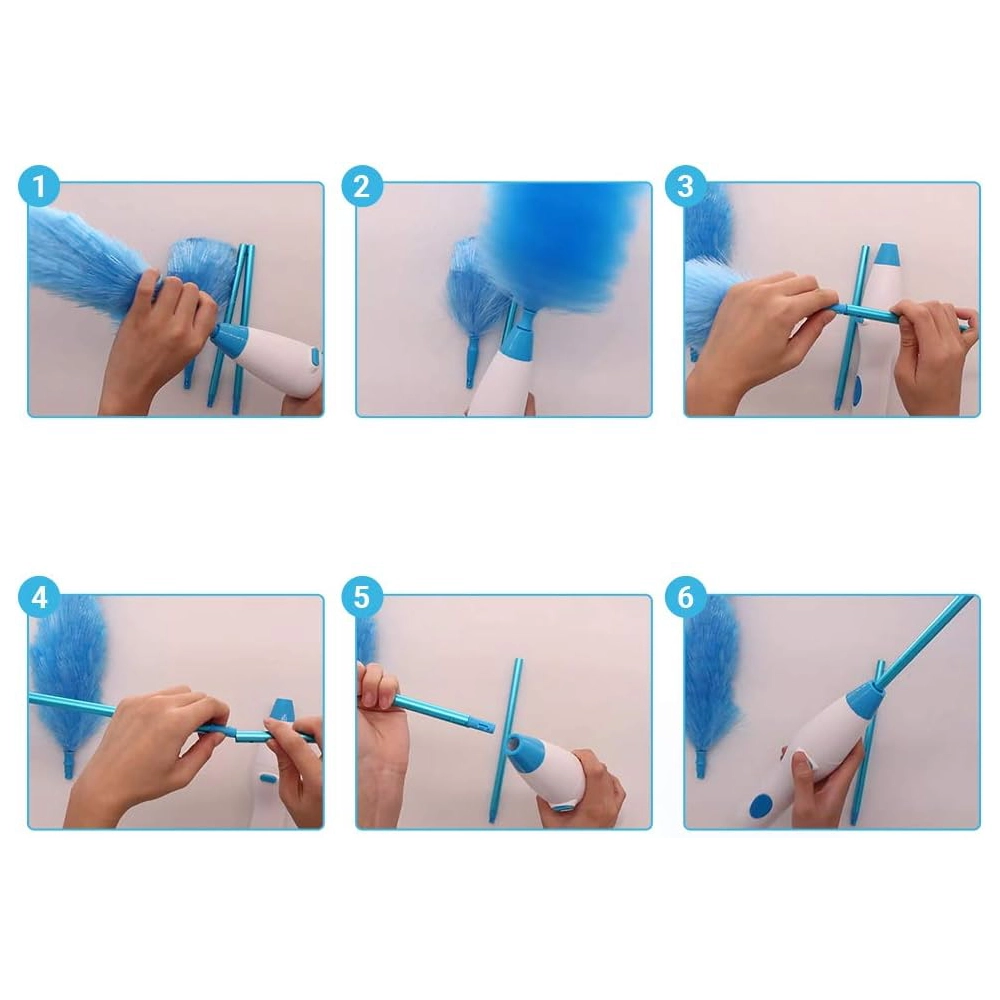 1
2
3
4
5
6