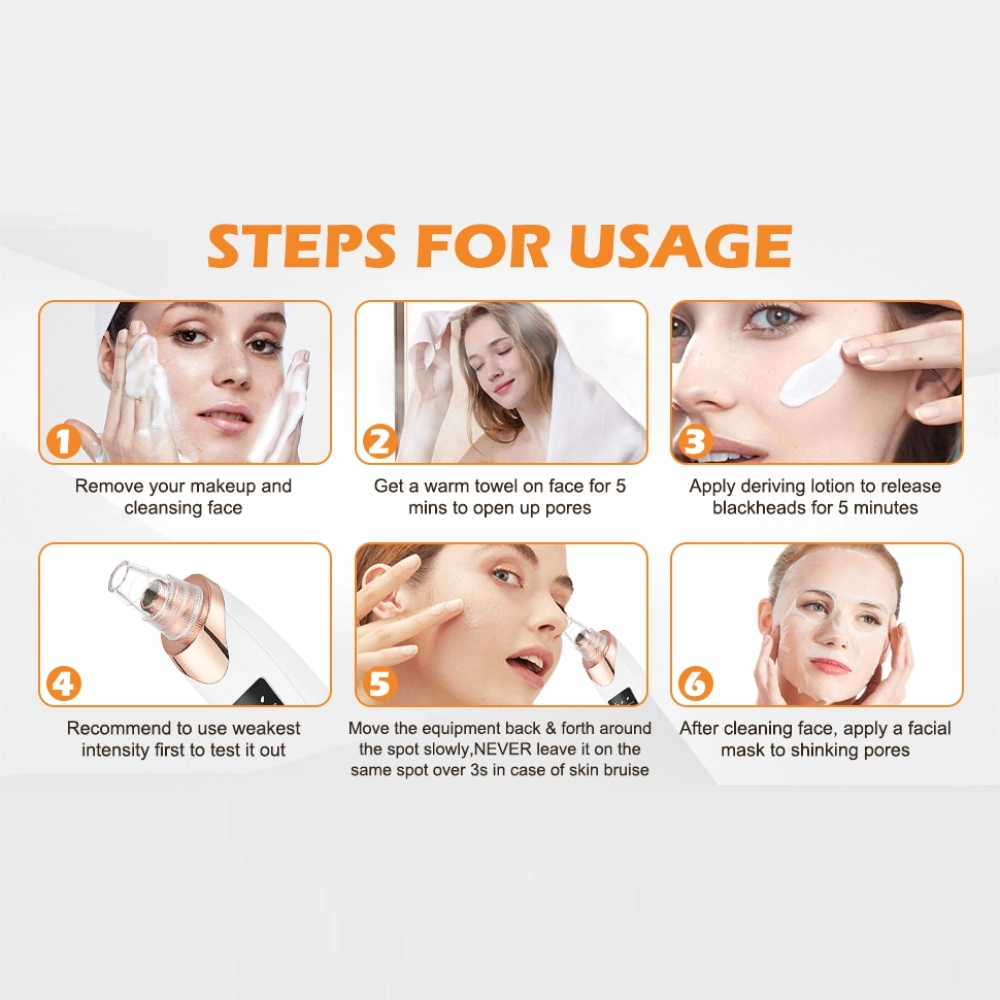 STEPS FOR USAGE

1

Remove your makeup and cleansing face

2

Get a warm towel on face for 5 mins to open up pores

3

Apply deriving lotion to release blackheads for 5 minutes

4

Recommend to use weakest intensity first to test it out

5

Move the equipment back & forth around the spot slowly,NEVER leave it on the same spot over 3s in case of skin bruise

6

After cleaning face, apply a facial mask to shinking pores